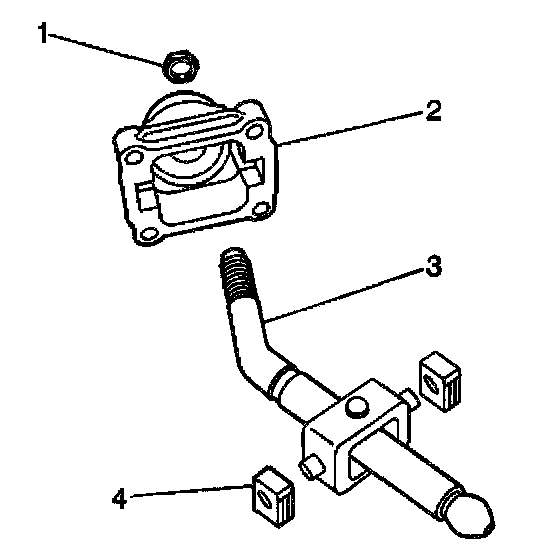 1
2
3
4