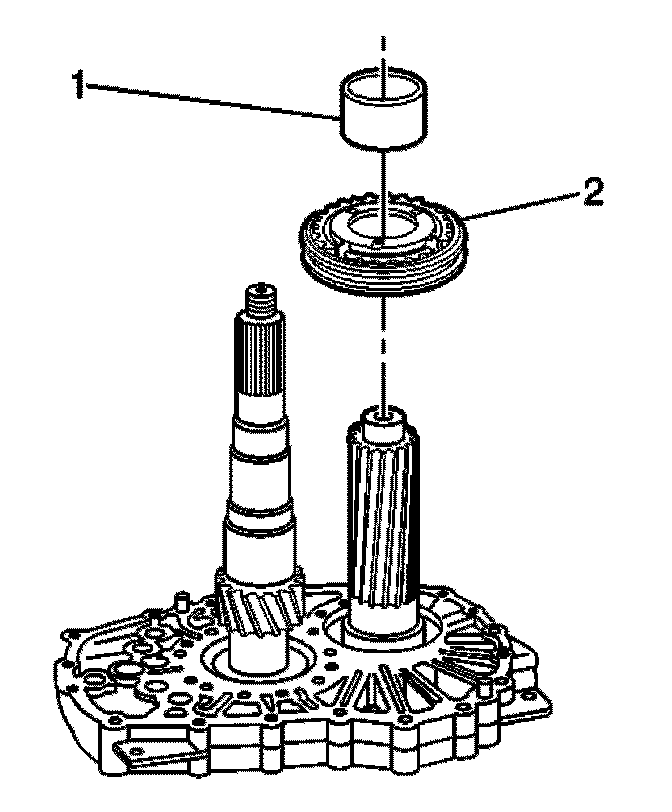 1
2