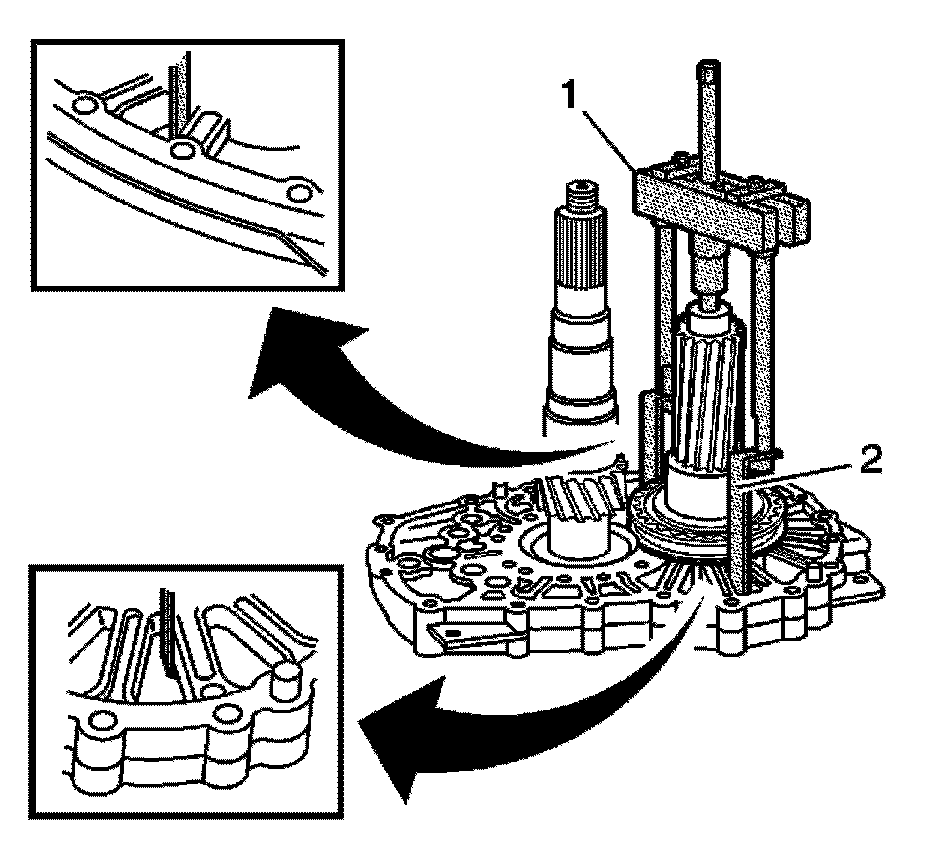 1
2