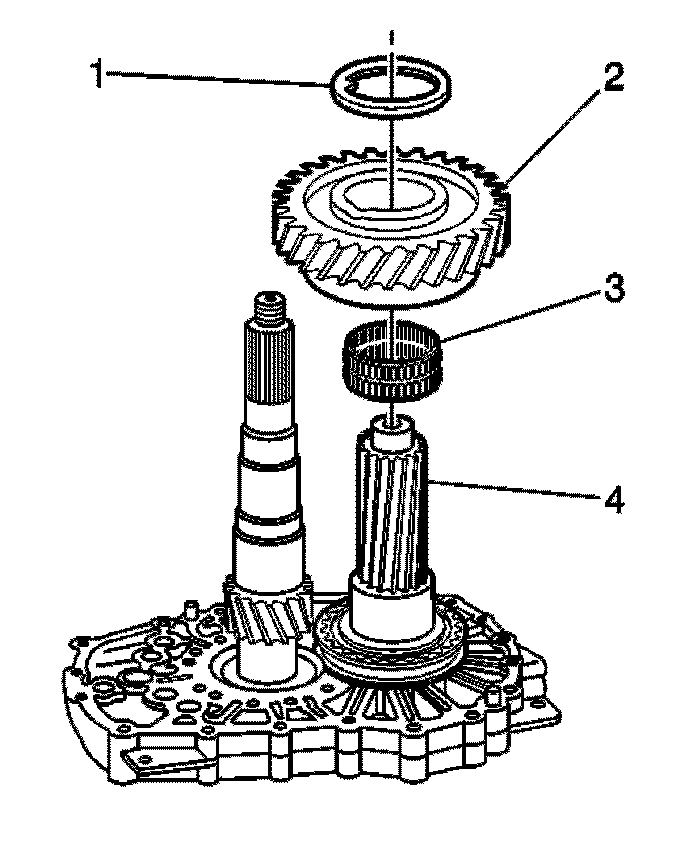 1
2
3
4