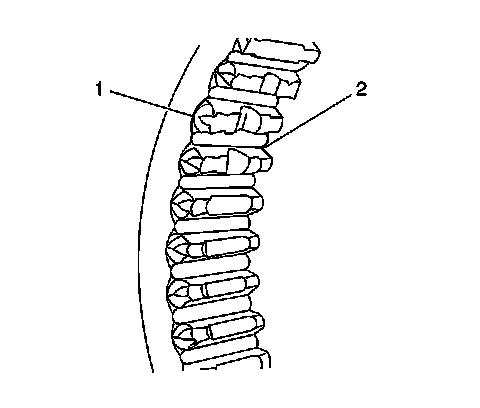 1
2