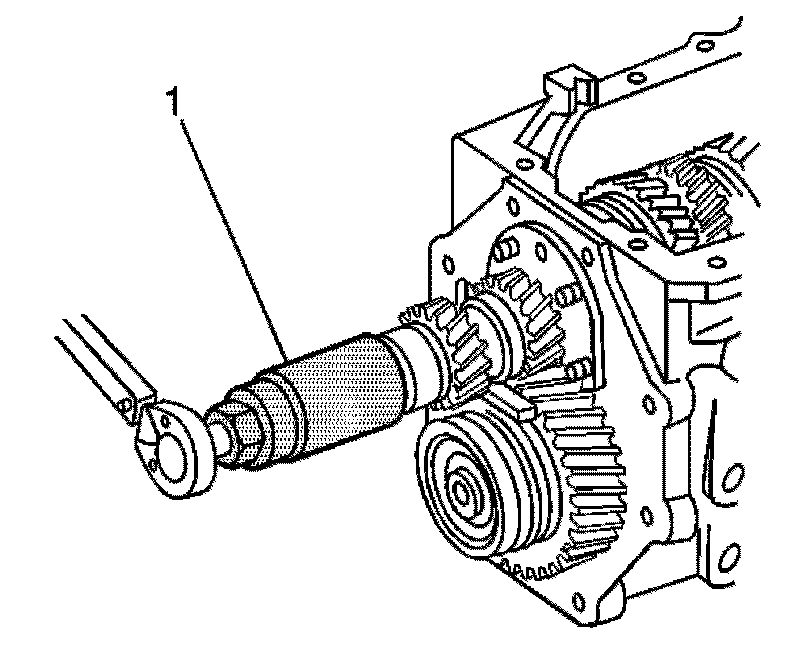 1