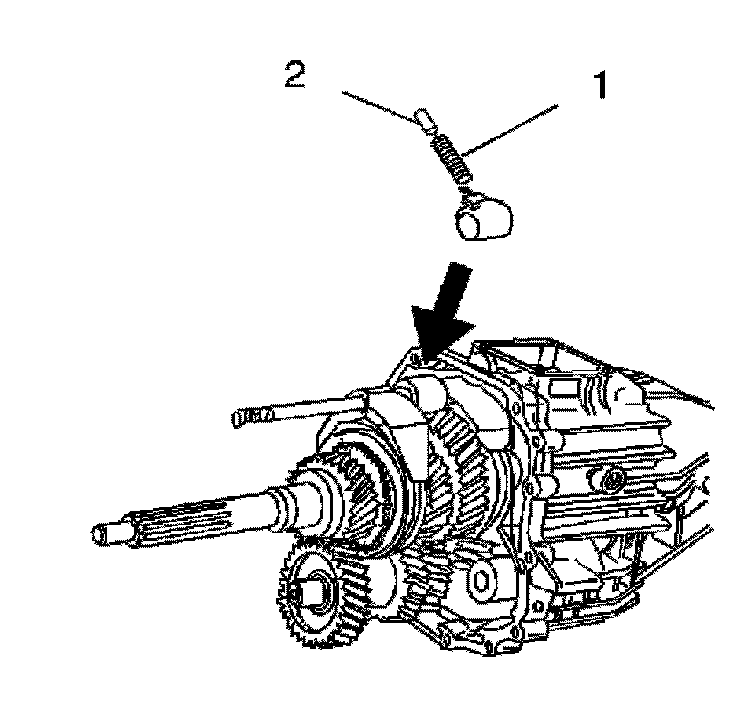 2
1