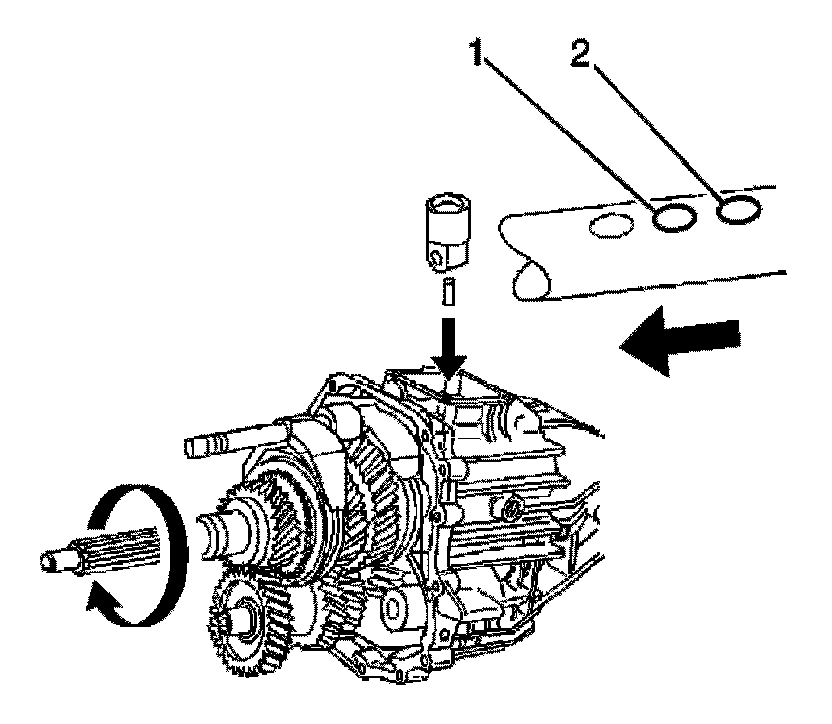 1
2