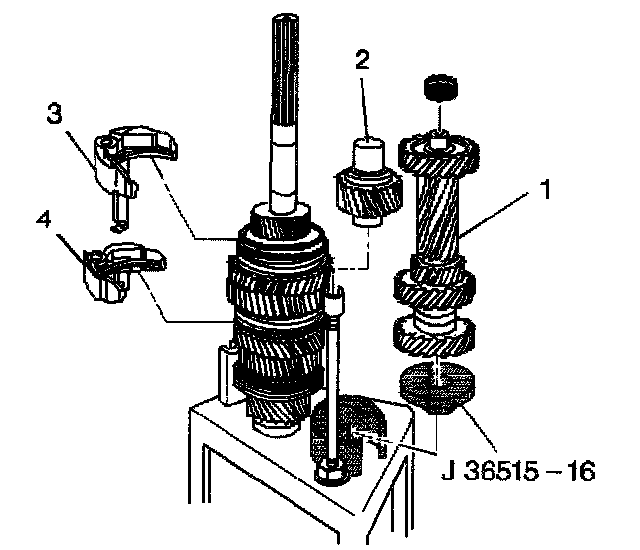 2
3
1
4
J 36515 – 16