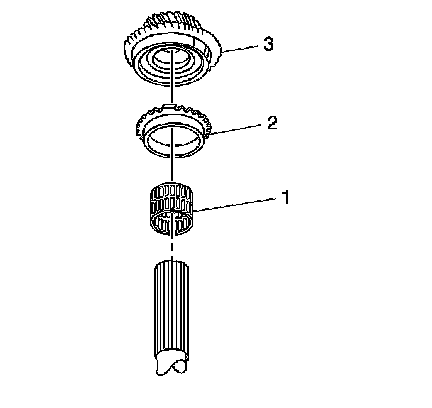 3
2
1