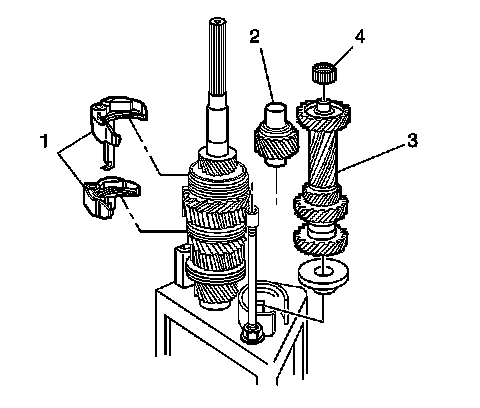 2
4
1
3