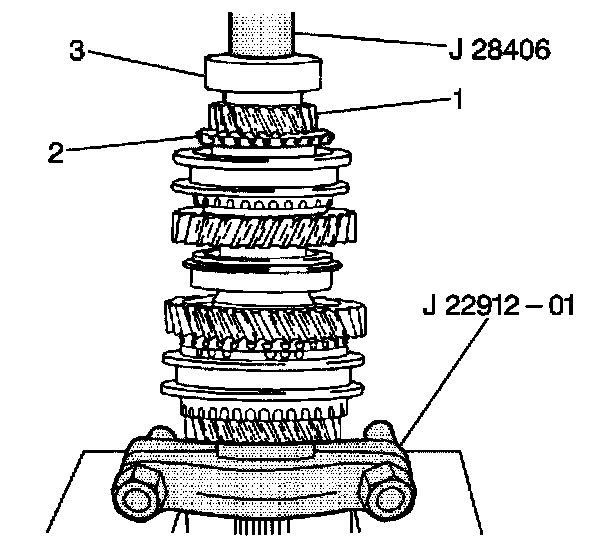 3
J 28406
1
2
J 22912 – 01