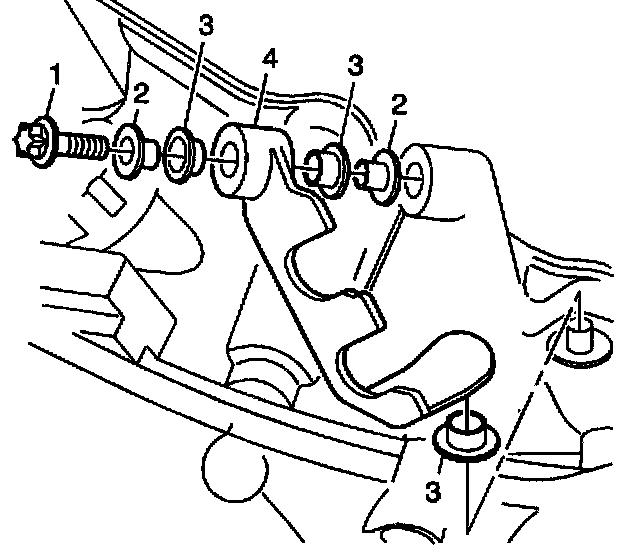 1
2
3
4
3
2
3