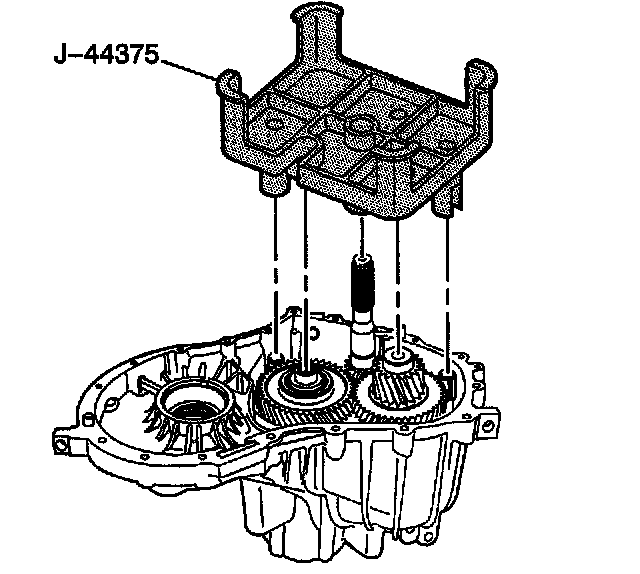 J–44375