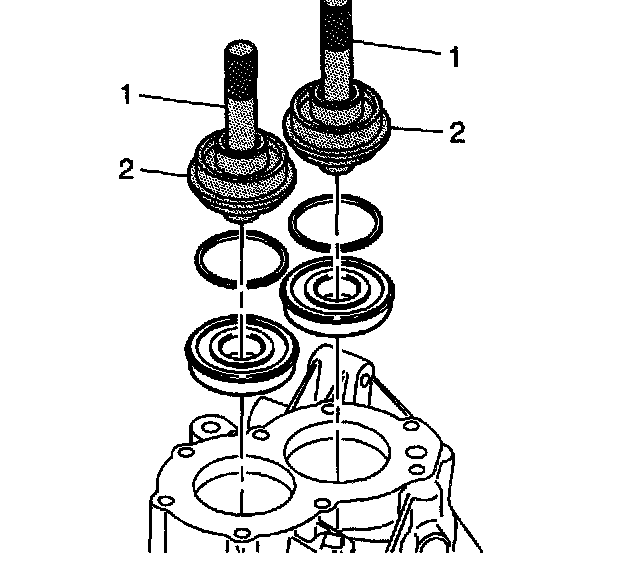 1
1
2
2