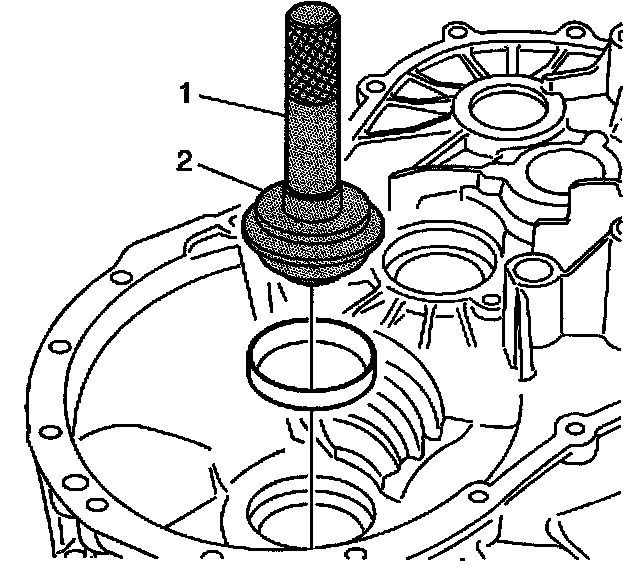 1
2