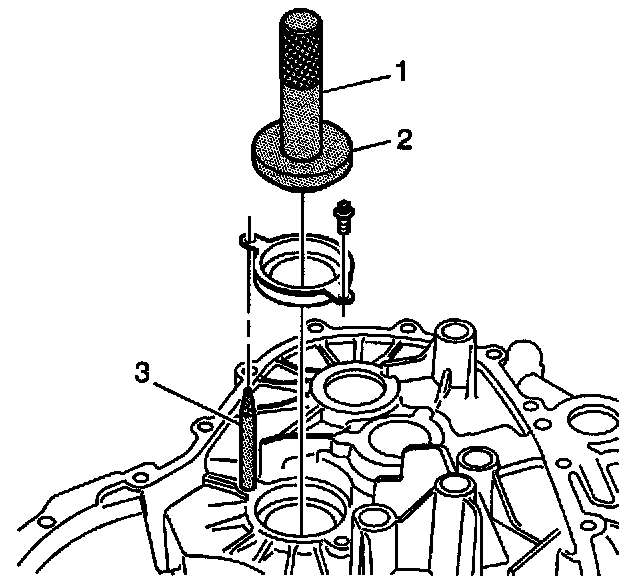 1
2
3