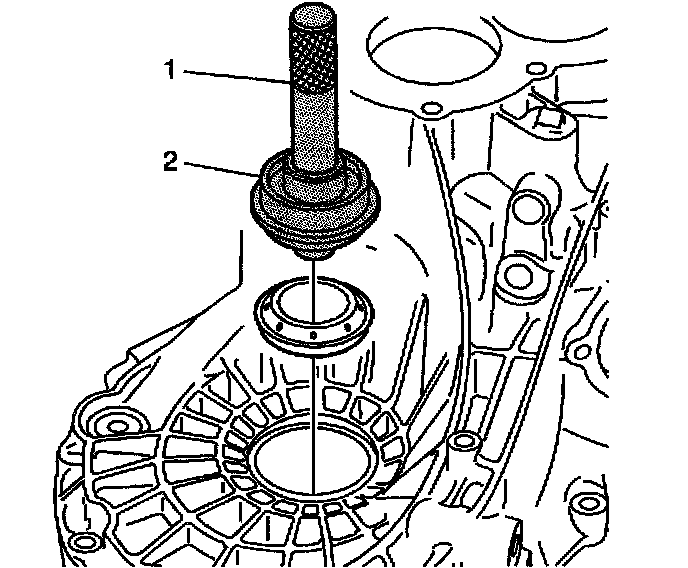 1
2