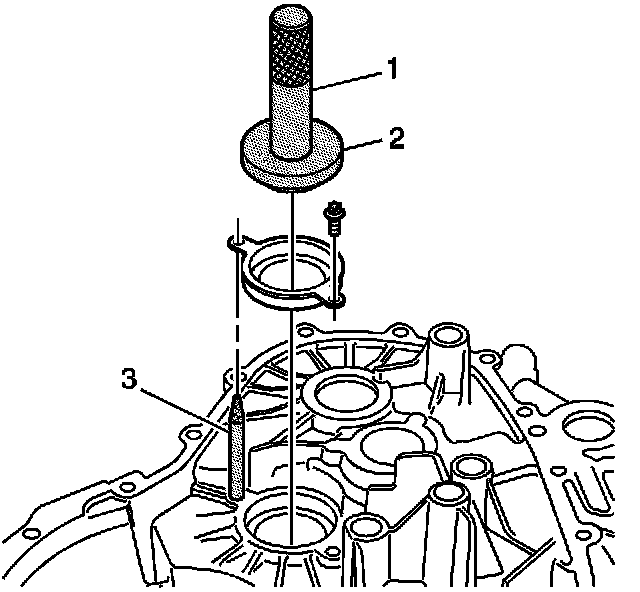 1
2
3