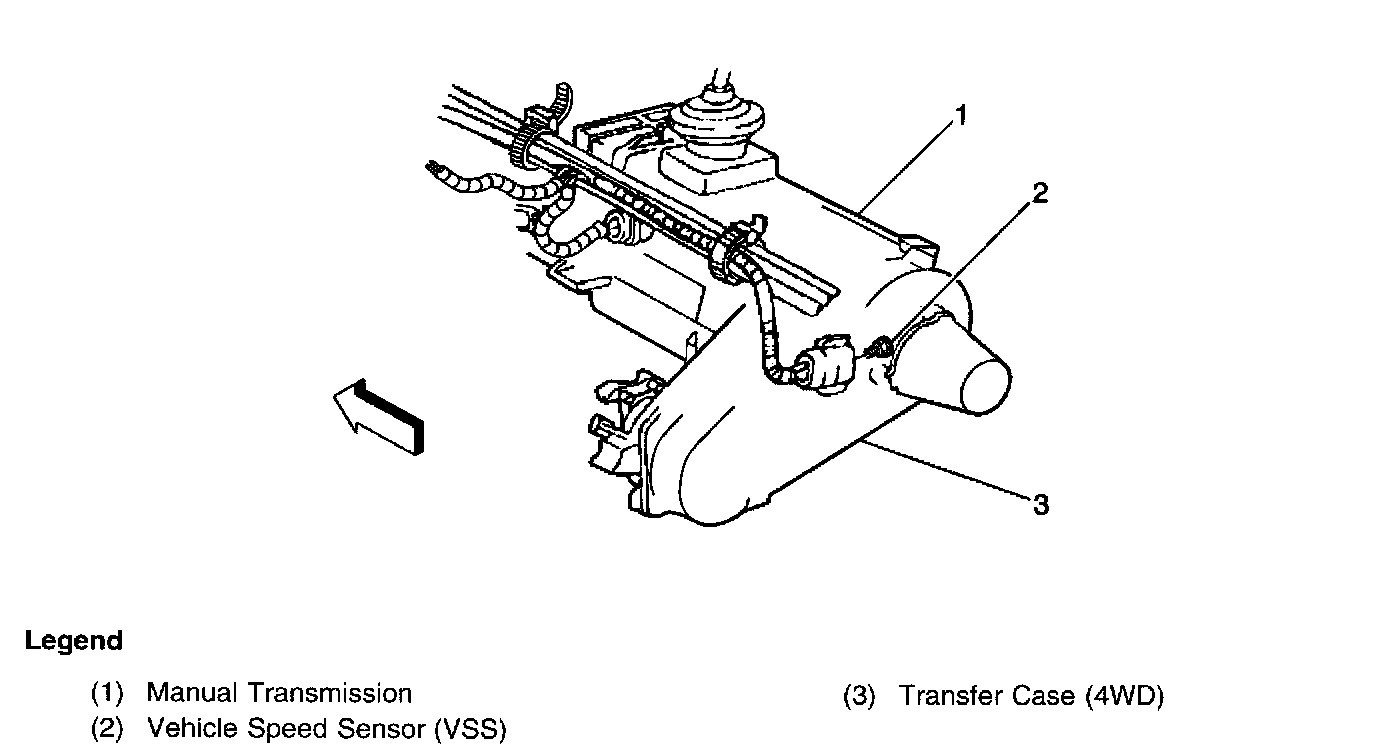 1
2
3

Legend

(1) Manual Transmission
(2) Vehicle Speed Sensor (VSS)

(3) Transfer Case (4WD)