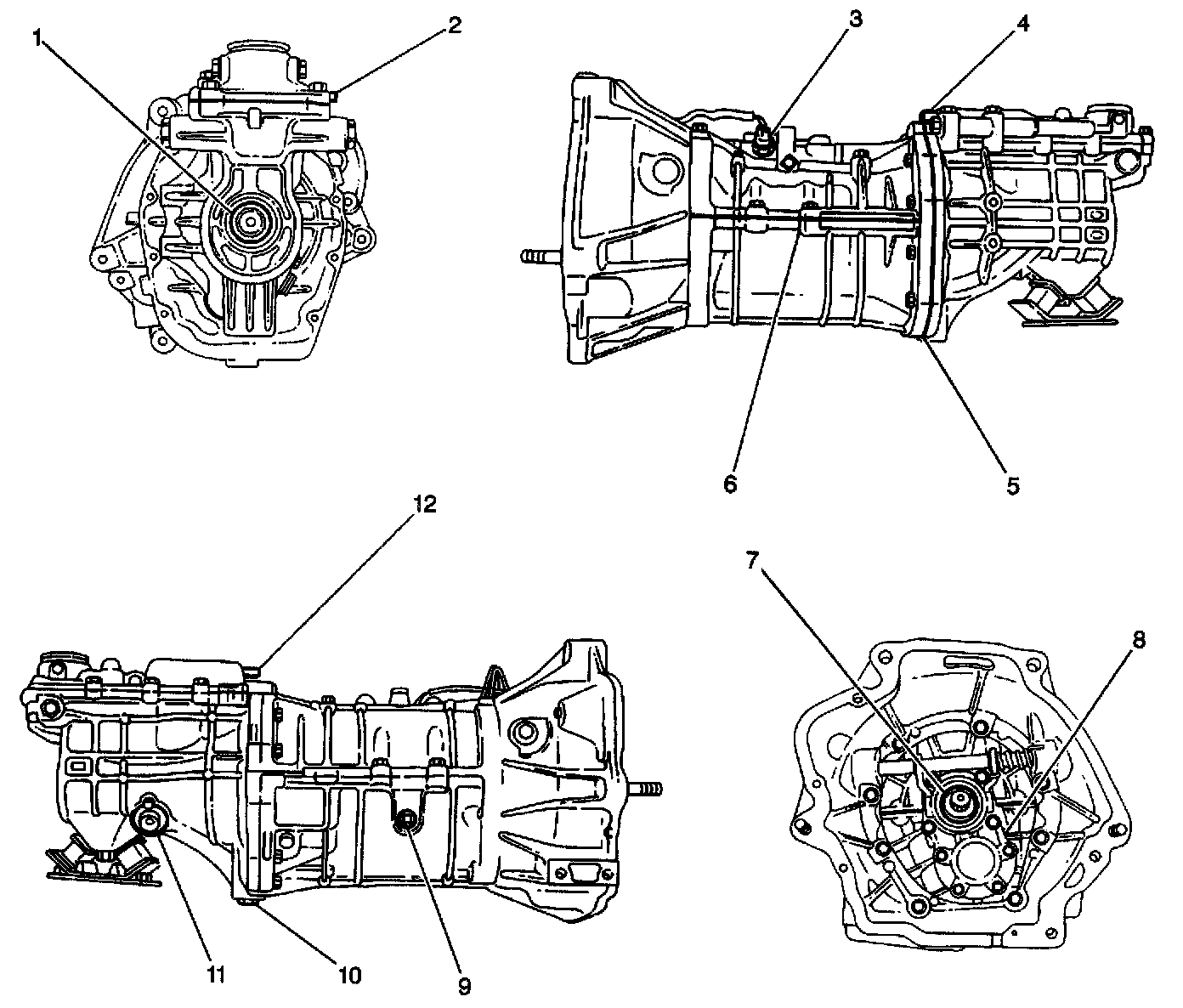 1
2
3
4
6
5
12
7
8
11
10
9