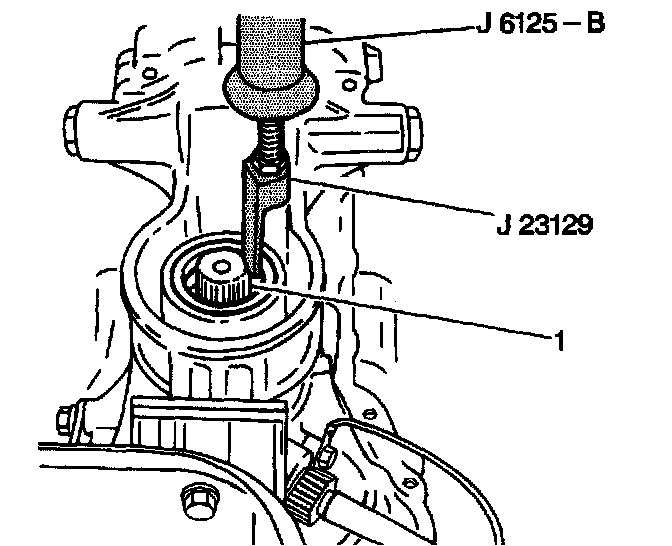 J 6125 – B

J 23129

1