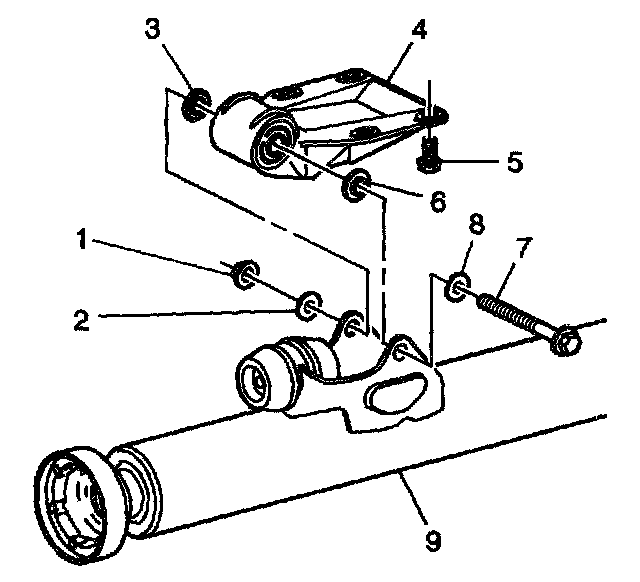 3
4
5
6
1
8
7
2
9