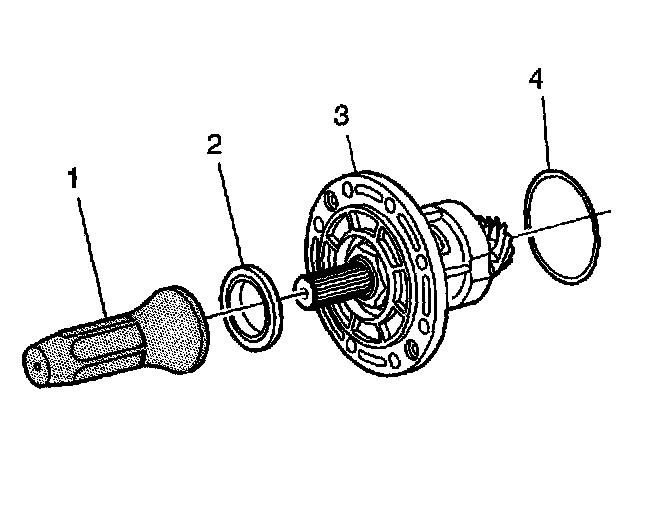 1
2
3
4