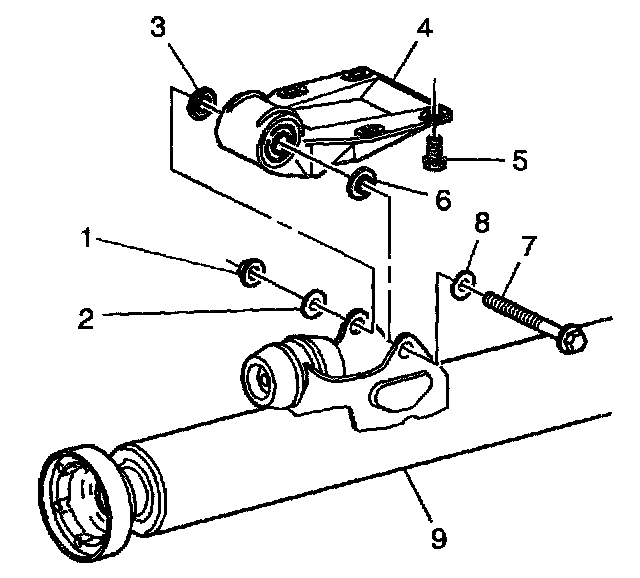 3
4
5
6
1
8
7
2
9