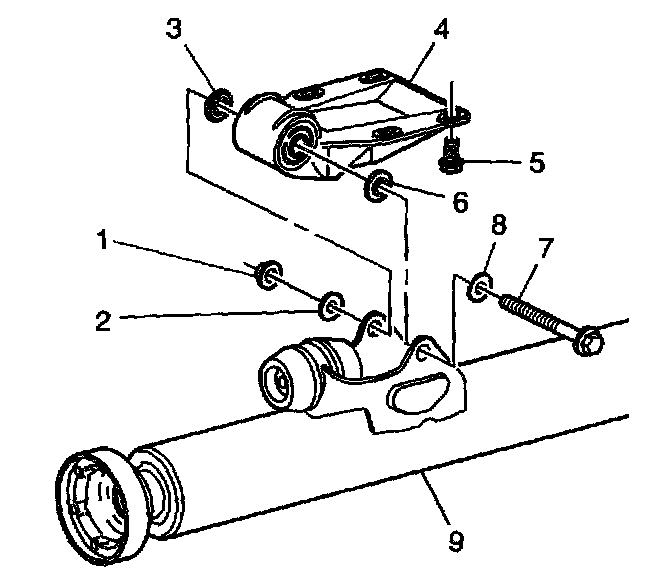 3
4
5
6
1
8
7
2
9