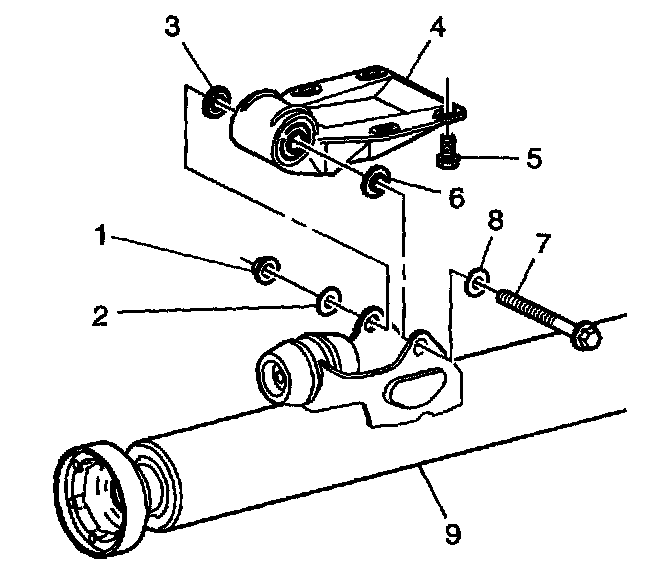 3
4
5
6
1
8
7
2
9