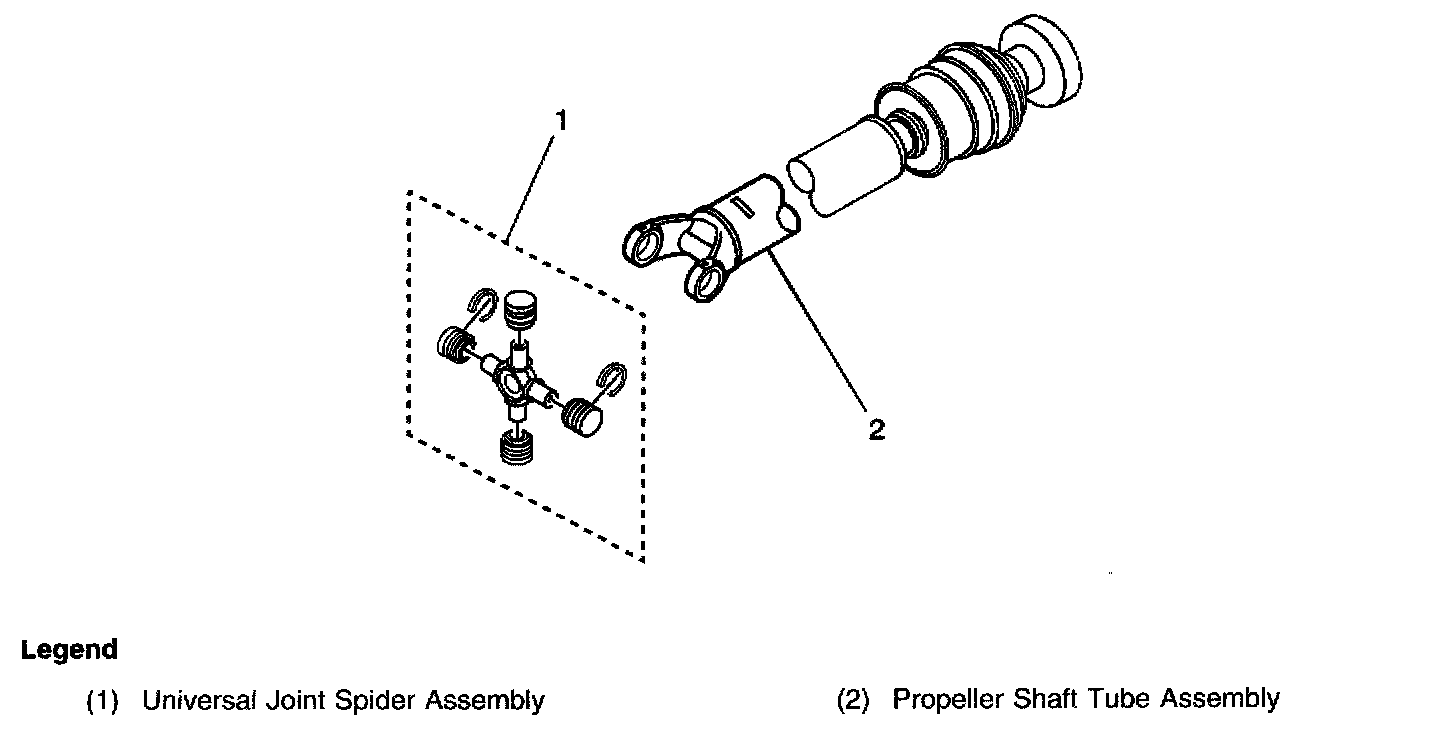 1

2

Legend

(1) Universal Joint Spider Assembly

(2) Propeller Shaft Tube Assembly