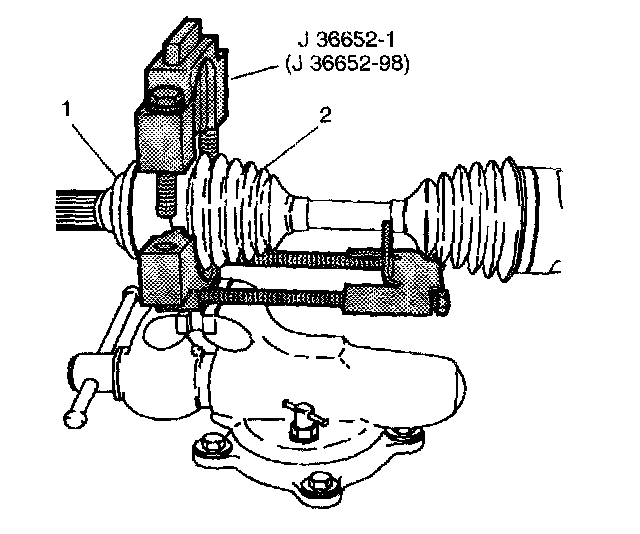 J 36652-1
(J 36652-98)

1

2