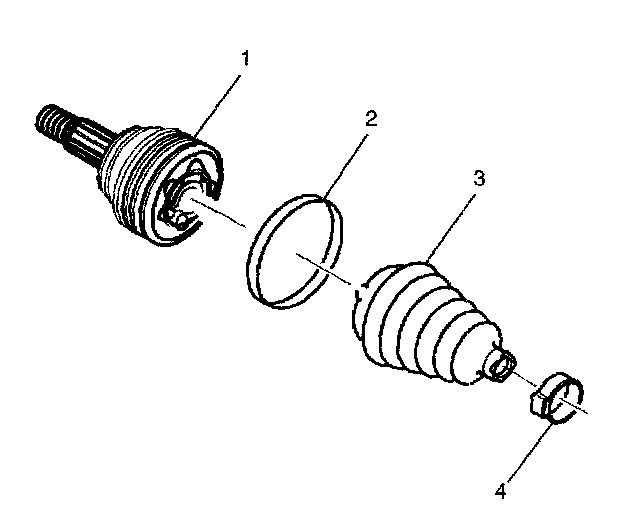 1
2
3
4