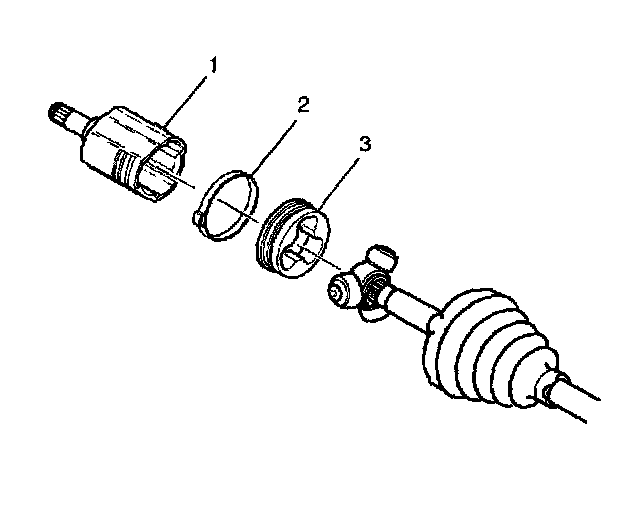 1
2
3