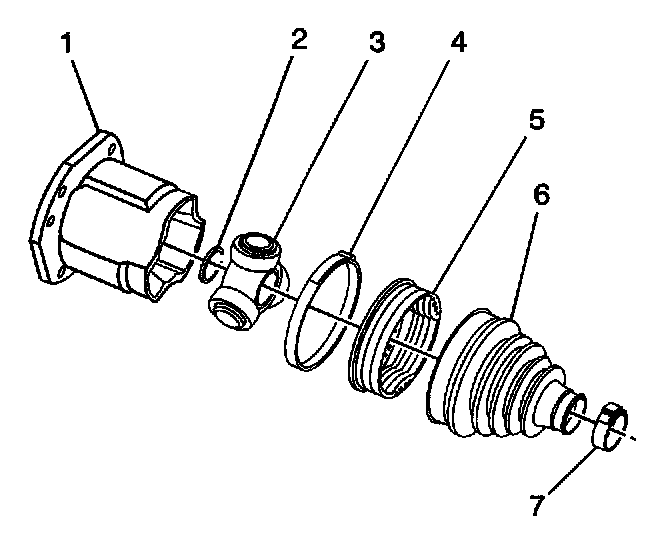 1
2
3
4
5
6
7