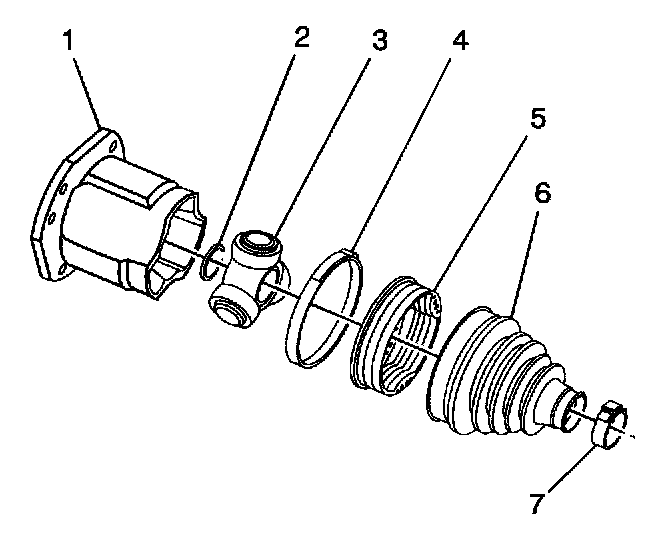 1
2
3
4
5
6
7