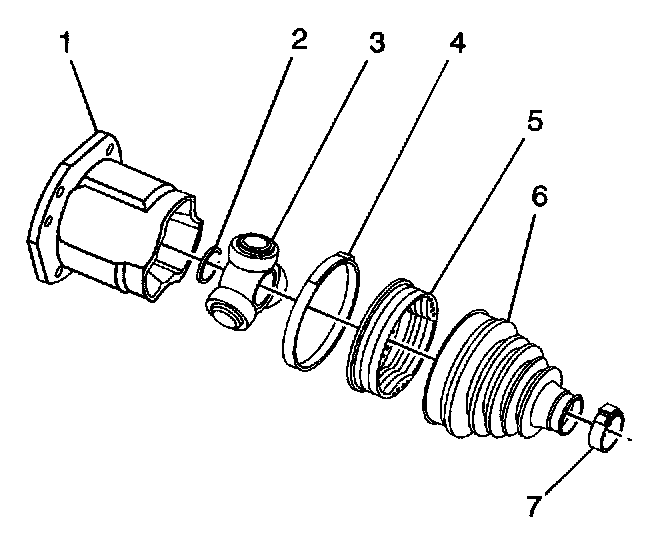 1
2
3
4
5
6
7