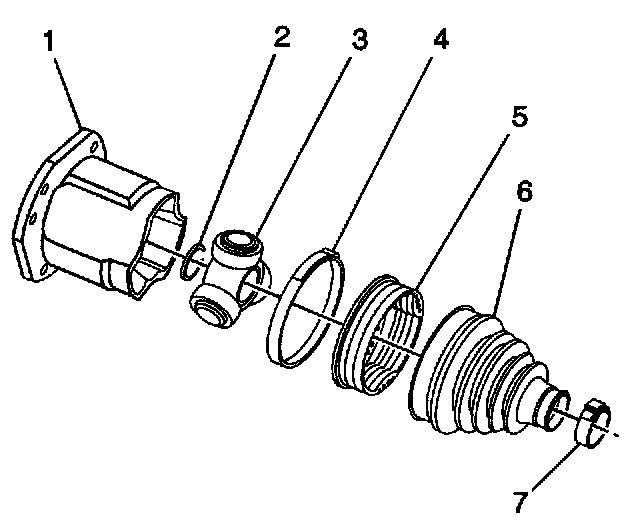 1
2
3
4
5
6
7