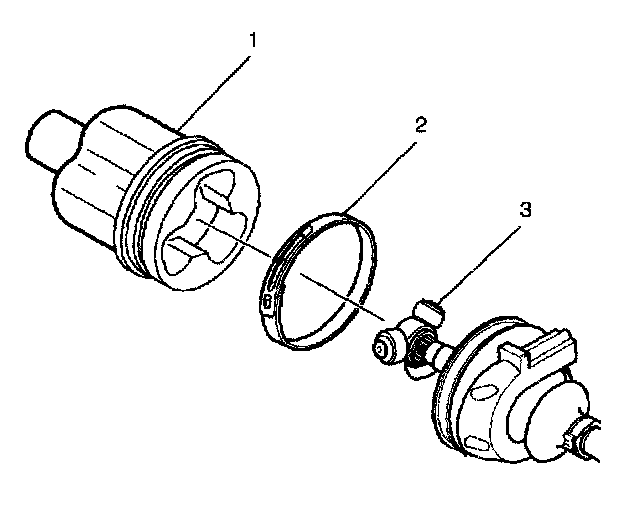 1

2

3