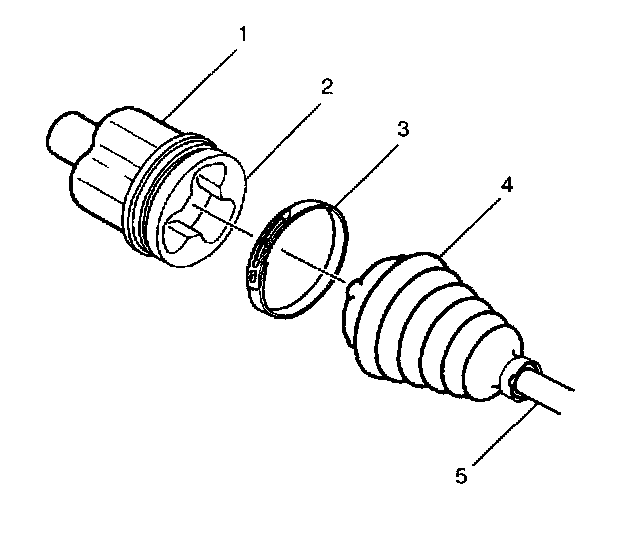 1
2
3
4
5