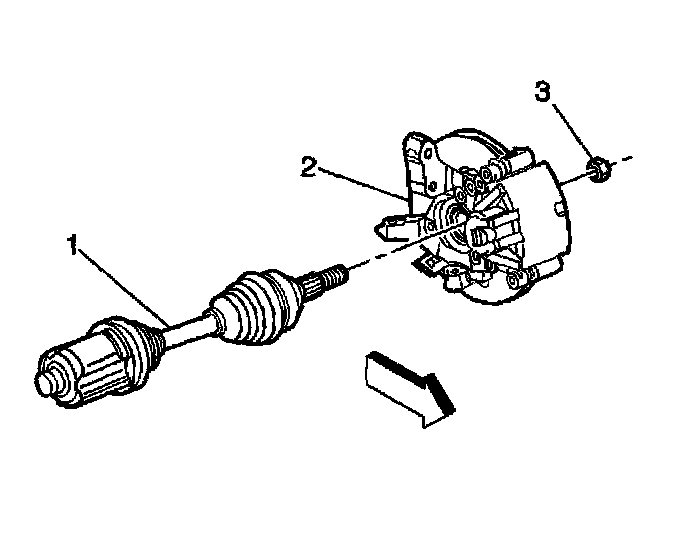 3
2
1