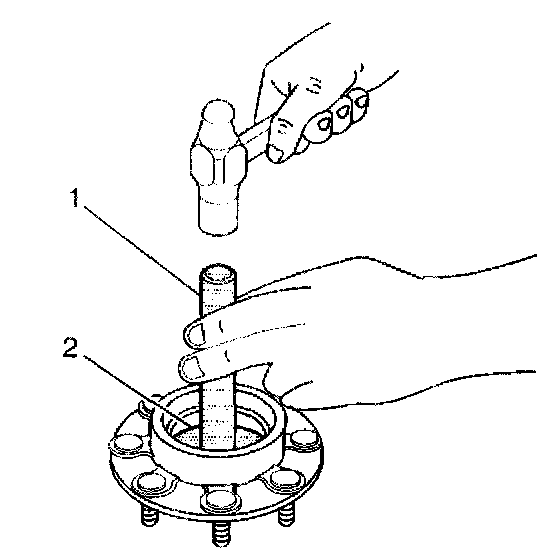 1

2