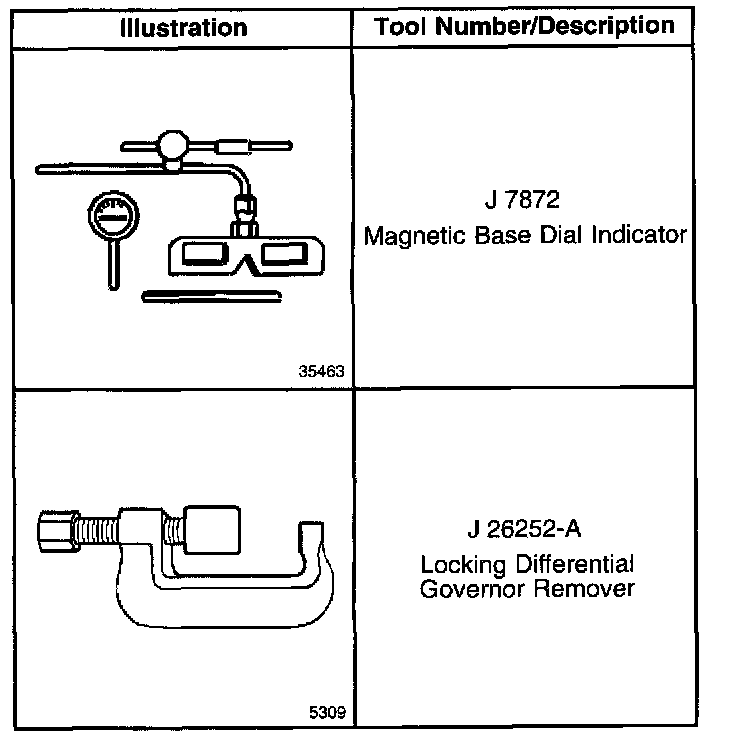 | Illustration | Tool Number/Description |
|---|---|
| 35463 | J 7872 Magnetic Base Dial Indicator |
| 5309 | J 26252-A Locking Differential Governor Remover |