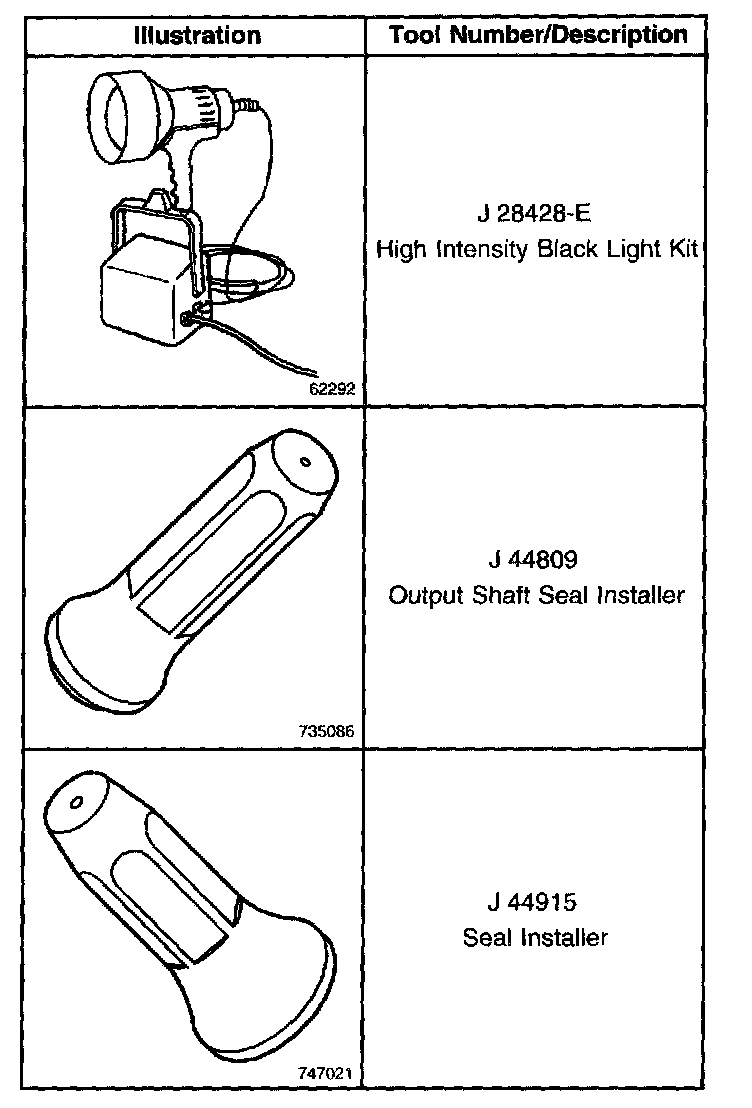 | Illustration | Tool Number/Description |
|---|---|
| 62292 | J 28428-E High Intensity Black Light Kit |
| 735086 | J 44809 Output Shaft Seal Installer |
| 747021 | J 44915 Seal Installer |