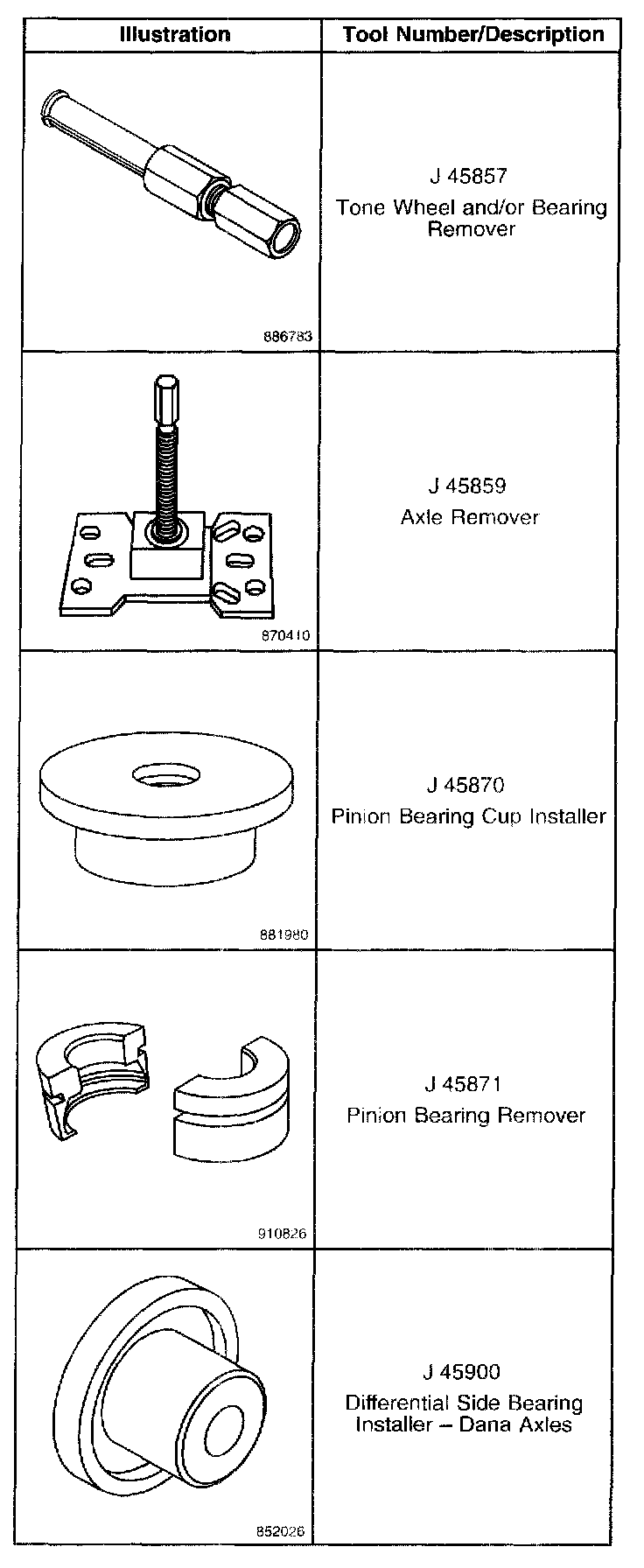 | Illustration | Tool Number/Description |
|---|---|
| 886783 | J 45857 Tone Wheel and/or Bearing Remover |
| 870410 | J 45859 Axle Remover |
| 881980 | J 45870 Pinion Bearing Cup Installer |
| 910826 | J 45871 Pinion Bearing Remover |
| 852026 | J 45900 Differential Side Bearing Installer – Dana Axles |