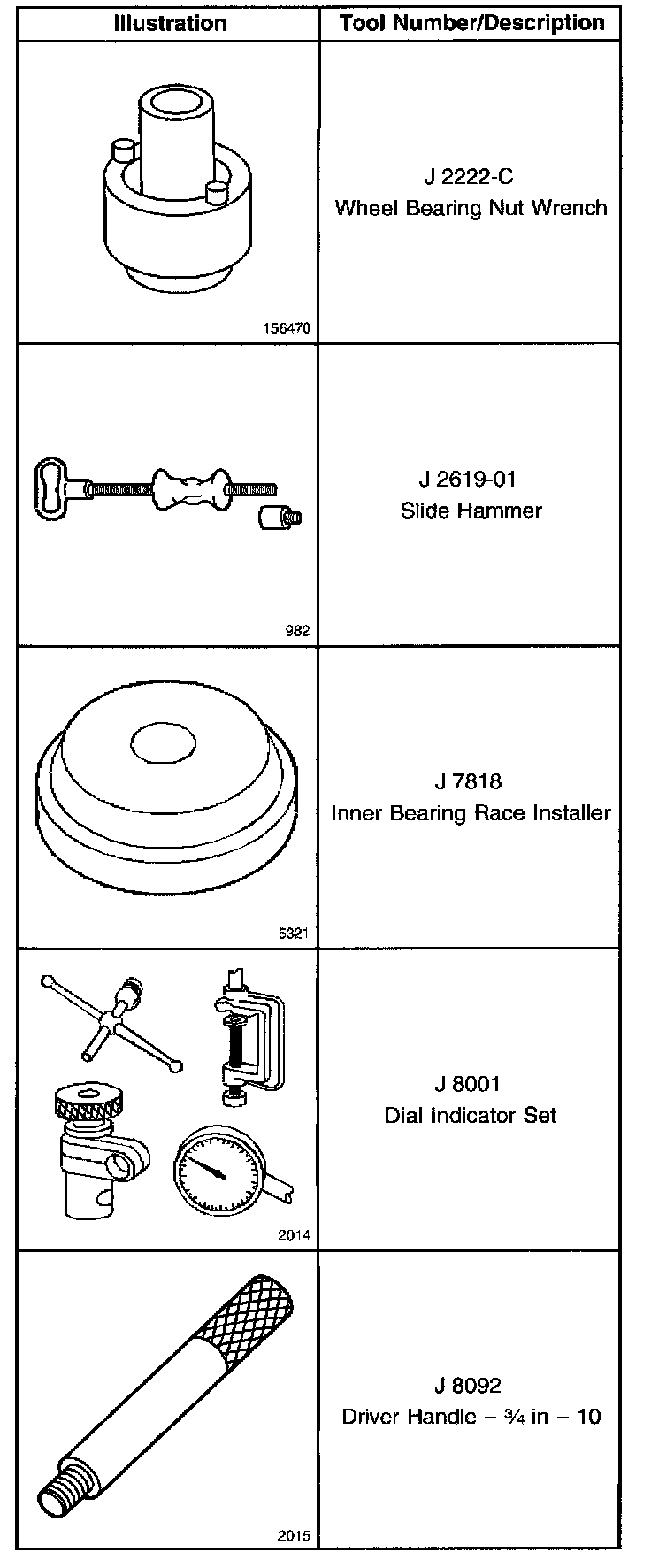 | Illustration | Tool Number/Description |
|---|---|
| 156470 | J 2222-C Wheel Bearing Nut Wrench |
| 982 | J 2619-01 Slide Hammer |
| 5321 | J 7818 Inner Bearing Race Installer |
| 2014 | J 8001 Dial Indicator Set |
| 2015 | J 8092 Driver Handle – ¾ in – 10 |