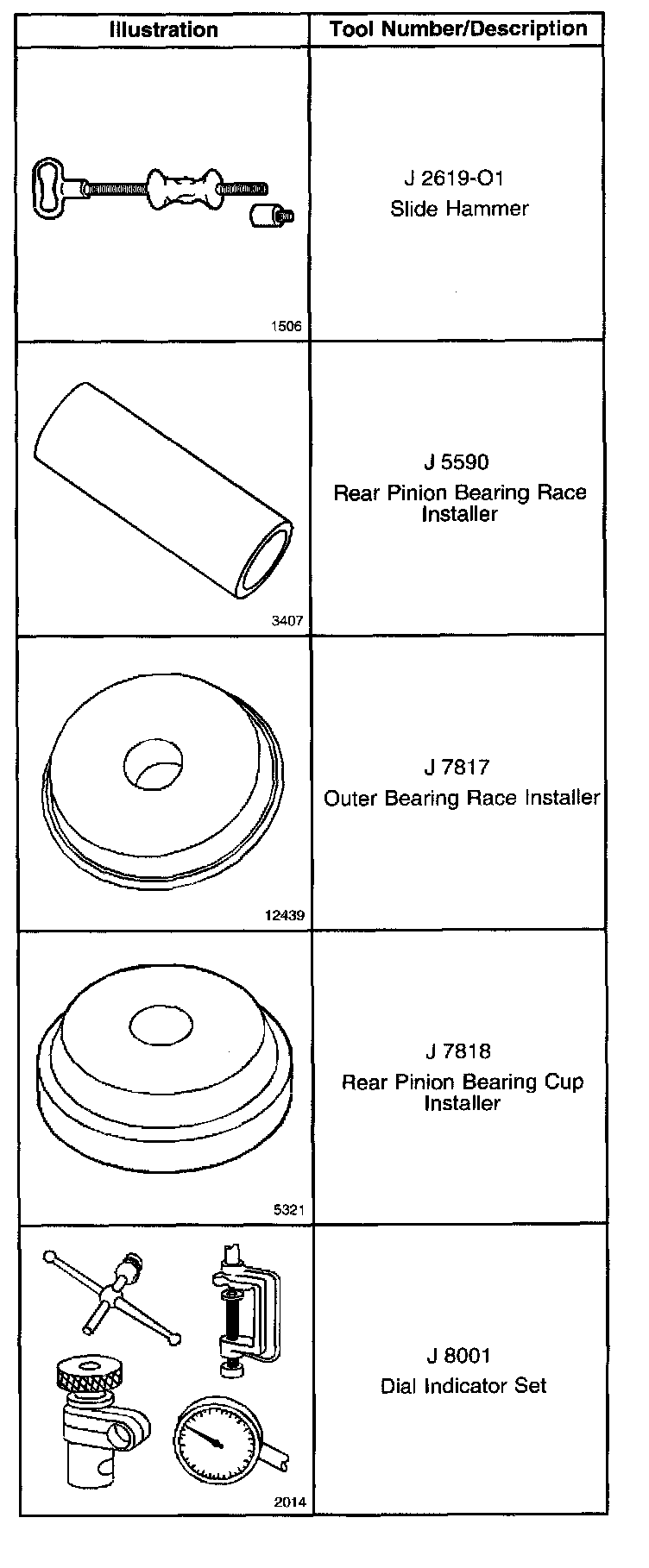 | Illustration | Tool Number/Description |
|---|---|
| 1506 | J 2619-O1 Slide Hammer |
| 3407 | J 5590 Rear Pinion Bearing Race Installer |
| 12439 | J 7817 Outer Bearing Race Installer |
| 5321 | J 7818 Rear Pinion Bearing Cup Installer |
| 2014 | J 8001 Dial Indicator Set |