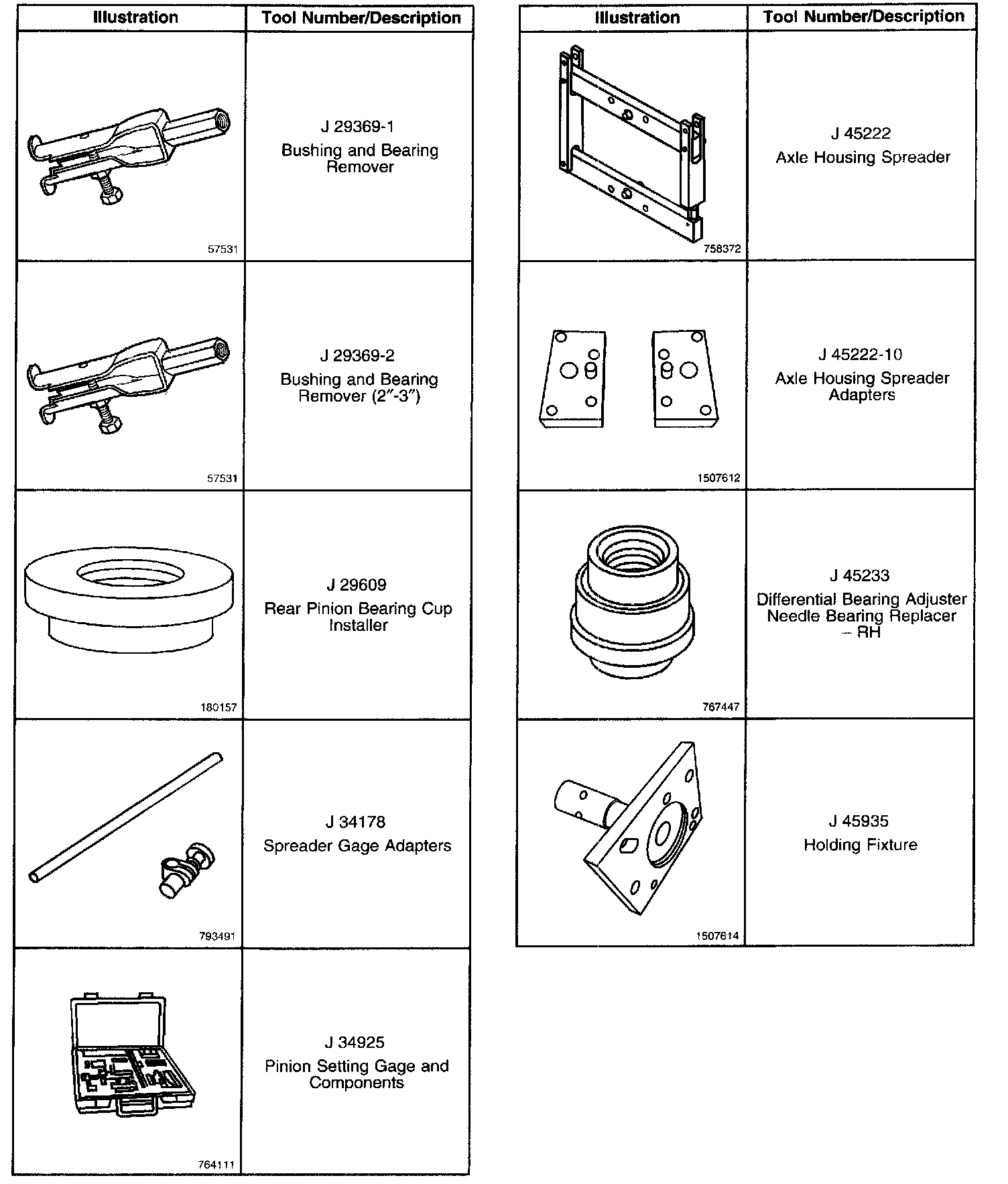 | Illustration | Tool Number/Description |
|---|---|
| 57531 | J 29369-1 Bushing and Bearing Remover |
| 57531 | J 29369-2 Bushing and Bearing Remover (2″-3″) |
| 180157 | J 29609 Rear Pinion Bearing Cup Installer |
| 793491 | J 34178 Spreader Gage Adapters |
| 764111 | J 34925 Pinion Setting Gage and Components |

| Illustration | Tool Number/Description |
|---|---|
| 758372 | J 45222 Axle Housing Spreader |
| 1507612 | J 45222-10 Axle Housing Spreader Adapters |
| 767447 | J 45233 Differential Bearing Adjuster Needle Bearing Replacer – RH |
| 1507614 | J 45935 Holding Fixture |