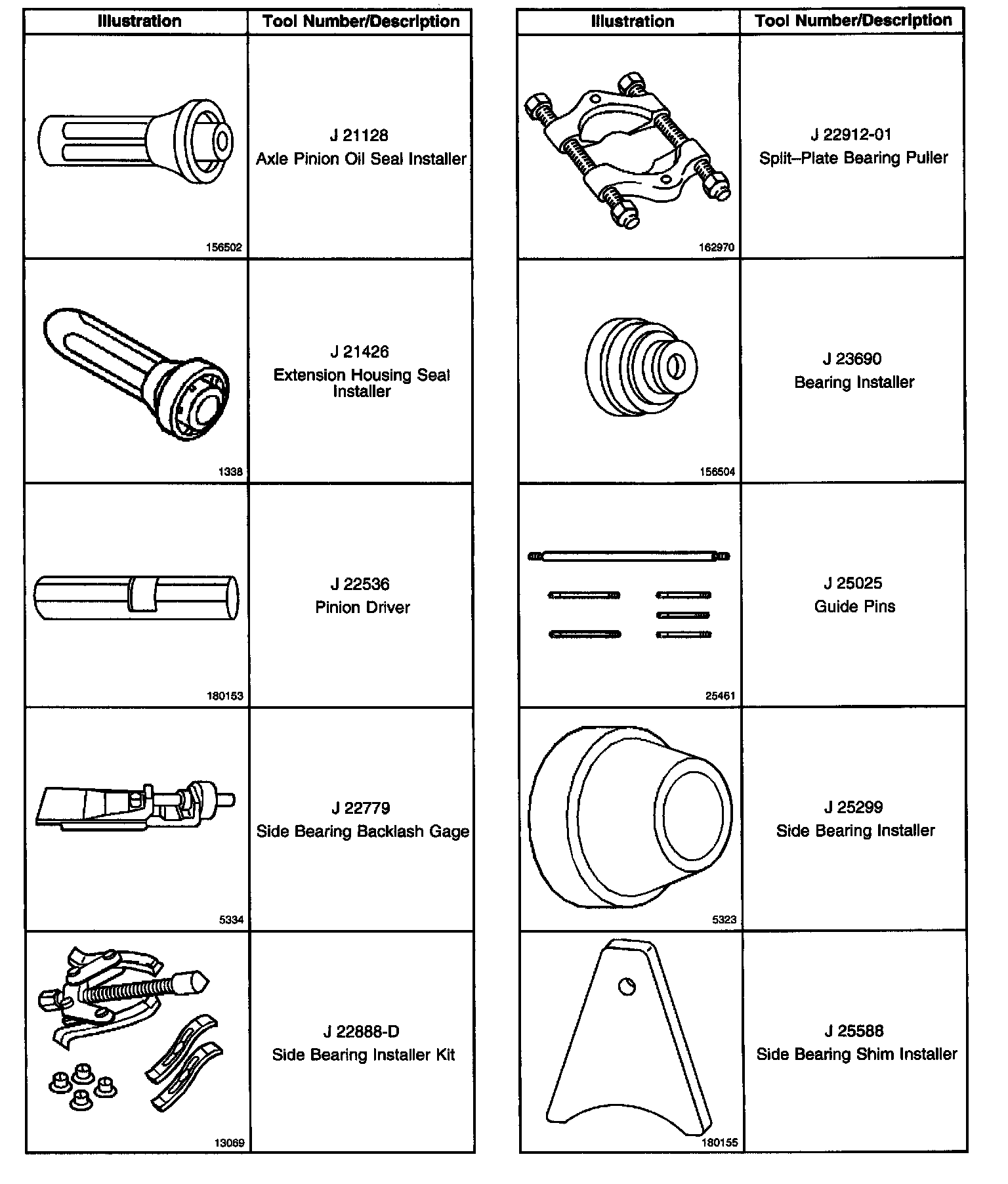 | Illustration | Tool Number/Description |
|---|---|
| 156502 | J 21128 Axle Pinion Oil Seal Installer |
| 1338 | J 21426 Extension Housing Seal Installer |
| 180153 | J 22536 Pinion Driver |
| 5334 | J 22779 Side Bearing Backlash Gage |
| 13069 | J 22888-D Side Bearing Installer Kit |

| Illustration | Tool Number/Description |
|---|---|
| 162970 | J 22912-01 Split–Plate Bearing Puller |
| 156504 | J 23690 Bearing Installer |
| 25461 | J 25025 Guide Pins |
| 5323 | J 25299 Side Bearing Installer |
| 180155 | J 25588 Side Bearing Shim Installer |