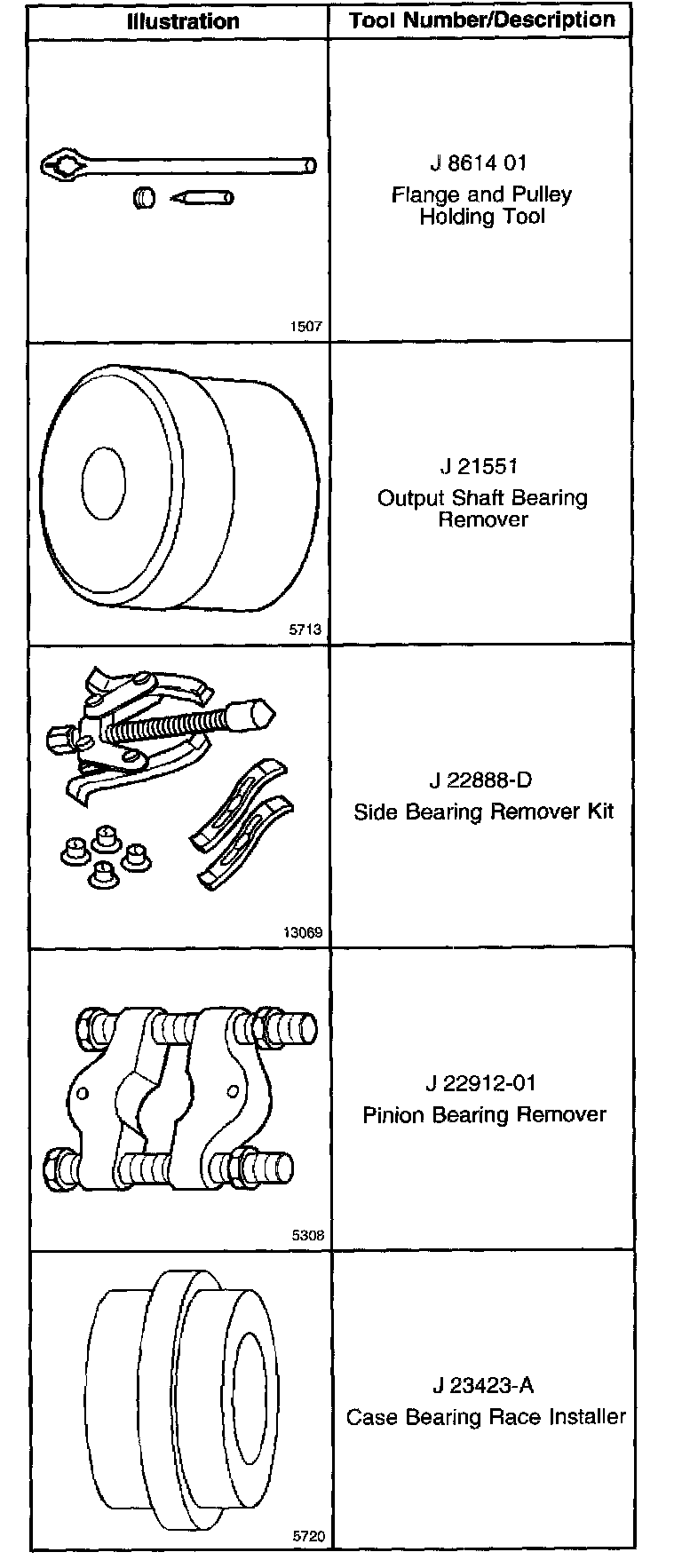 | Illustration | Tool Number/Description |
|---|---|
| 1507 | J 8614 01 Flange and Pulley Holding Tool |
| 5713 | J 21551 Output Shaft Bearing Remover |
| 13069 | J 22888-D Side Bearing Remover Kit |
| 5308 | J 22912-01 Pinion Bearing Remover |
| 5720 | J 23423-A Case Bearing Race Installer |