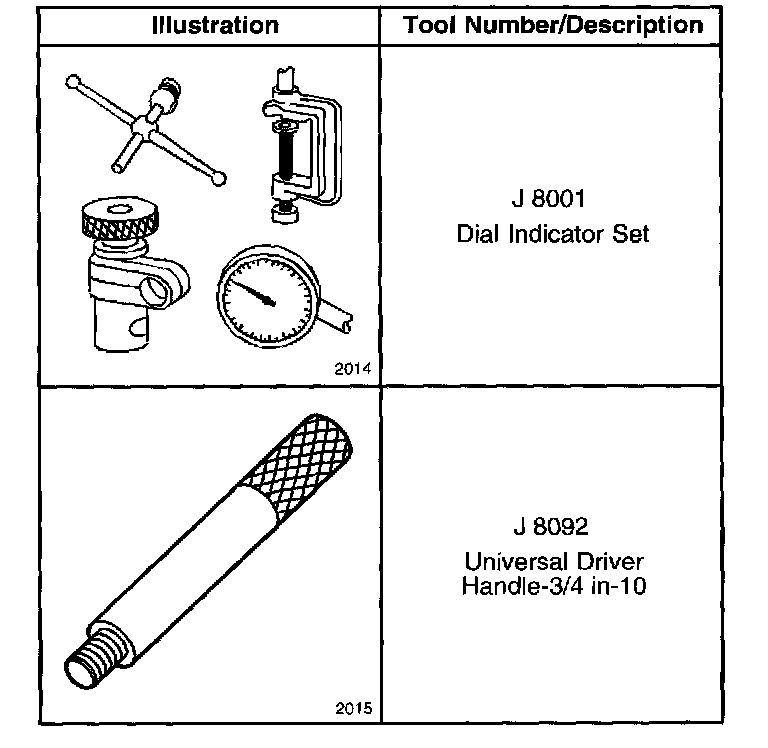 | Illustration | Tool Number/Description |
|---|---|
| 2014 | J 8001 Dial Indicator Set |
| 2015 | J 8092 Universal Driver Handle-3/4 in-10 |