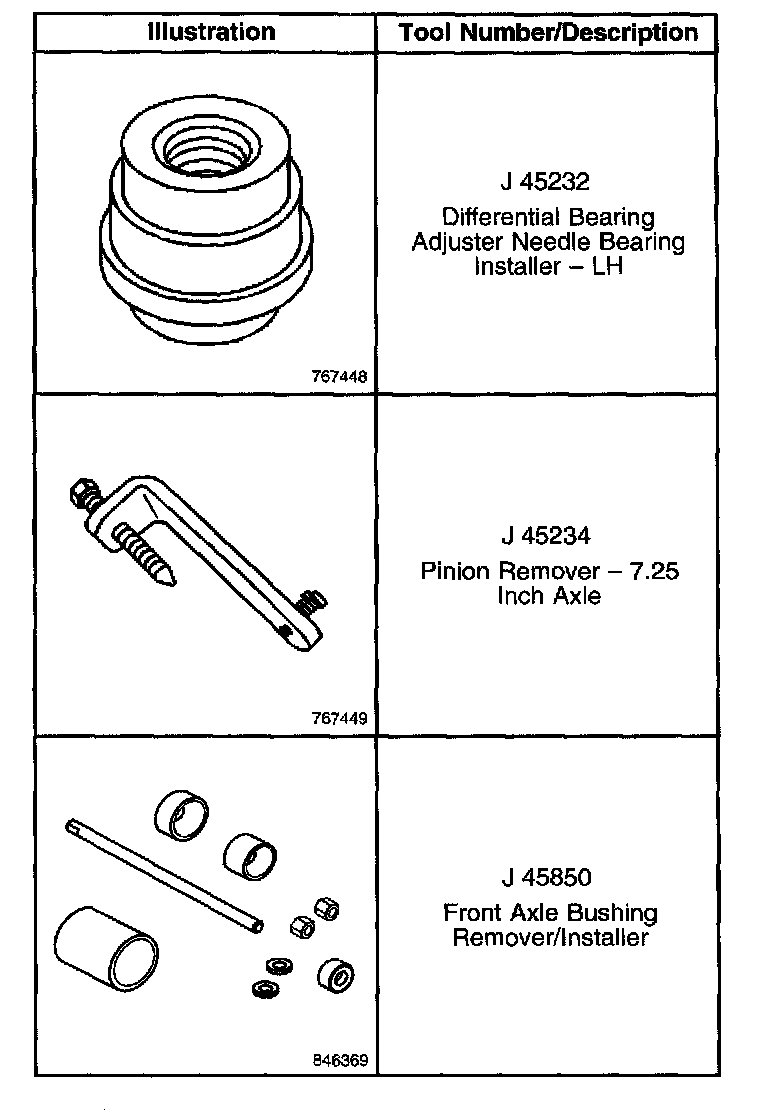 | Illustration | Tool Number/Description |
|---|---|
| 767448 | J 45232 Differential Bearing Adjuster Needle Bearing Installer – LH |
| 767449 | J 45234 Pinion Remover – 7.25 Inch Axle |
| 846369 | J 45850 Front Axle Bushing Remover/Installer |