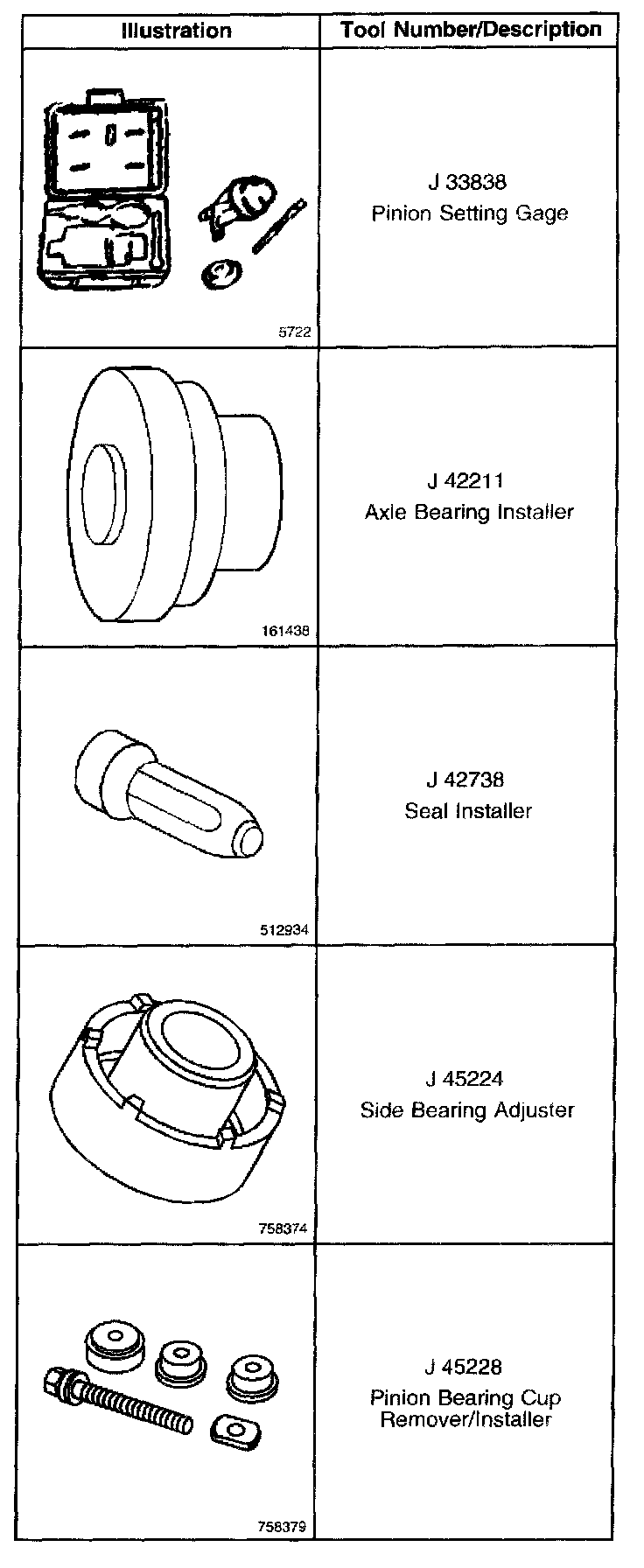 | Illustration | Tool Number/Description |
|---|---|
| 5722 | J 33838 Pinion Setting Gage |
| 161438 | J 42211 Axle Bearing Installer |
| 512934 | J 42738 Seal Installer |
| 758374 | J 45224 Side Bearing Adjuster |
| 758379 | J 45228 Pinion Bearing Cup Remover/Installer |